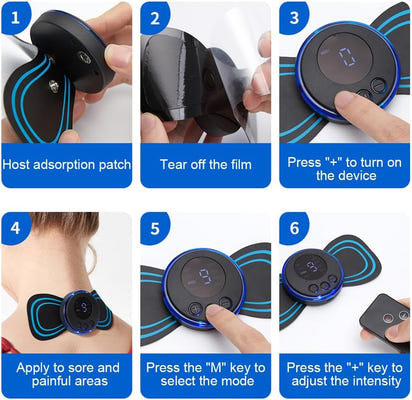 1

Host adsorption patch

2

Tear off the film

3

0

Press "+" to turn on the device

4

9

Apply to sore and painful areas

5

9

Press the "M" key to select the mode

6

Press the "+" key to adjust the intensity