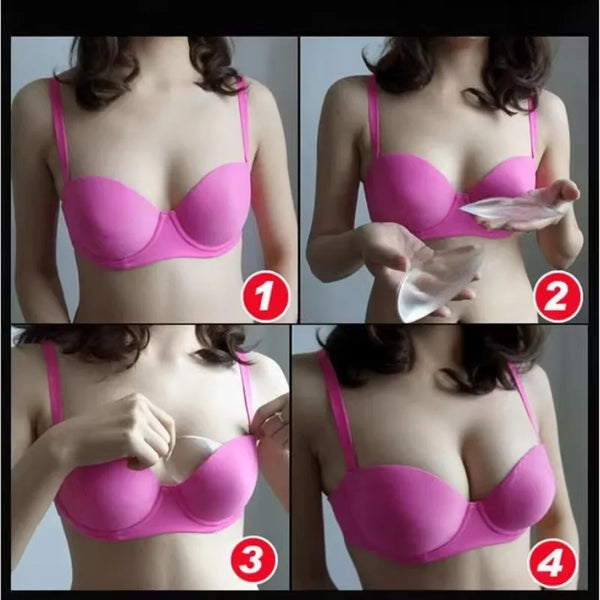 1

2

3

4