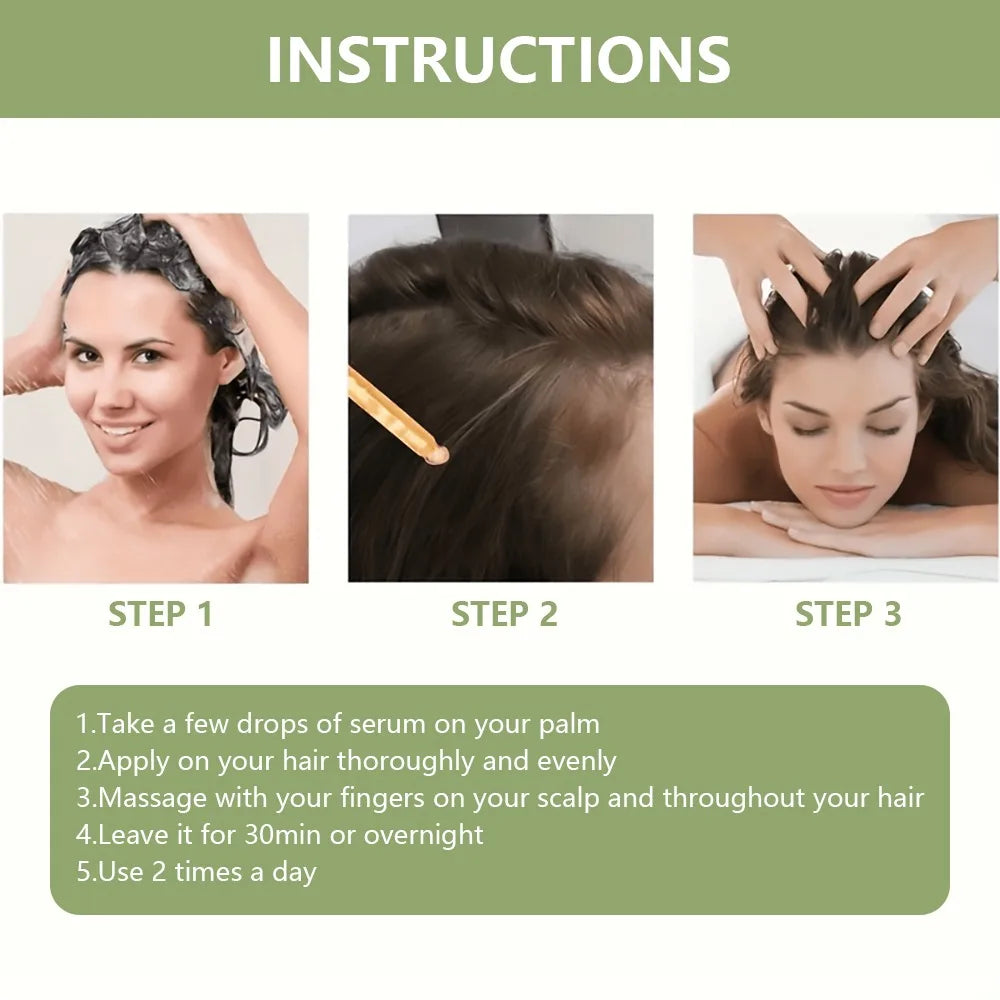 INSTRUCTIONS

STEP 1

STEP 2

STEP 3

1.Take a few drops of serum on your palm
2.Apply on your hair thoroughly and evenly
3.Massage with your fingers on your scalp and throughout your hair
4.Leave it for 30min or overnight
5.Use 2 times a day